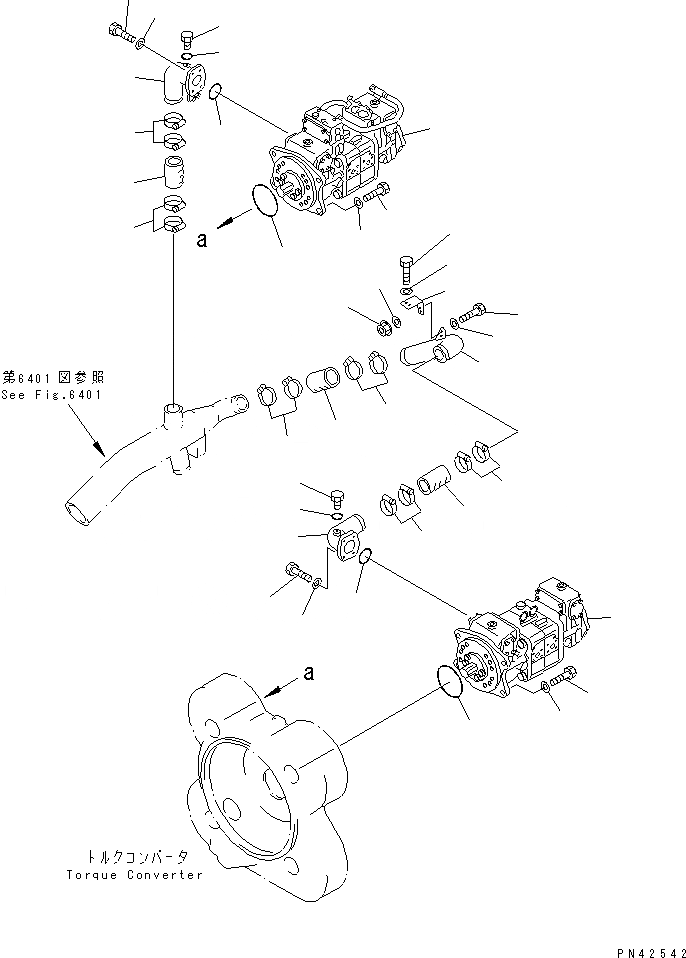 a

第6401図参照
See Fig.6401

a

トルクコンバータ
Torque Converter

PN42542