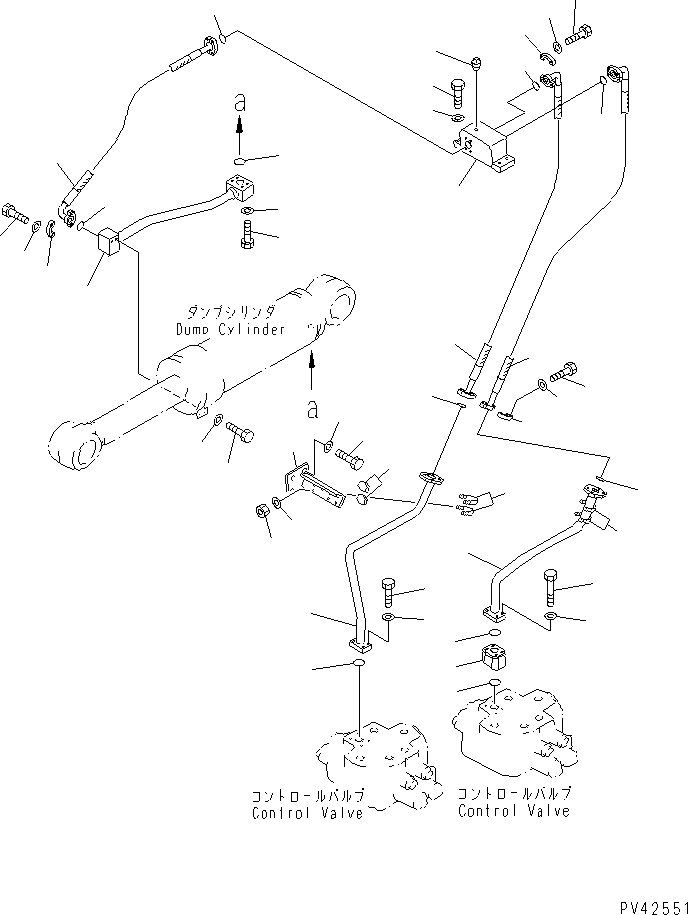 a

ダンプシリンダ
Dump Cylinder

a

コントロールバルブ
Control Valve

コントロールバルブ
Control Valve

PV42551