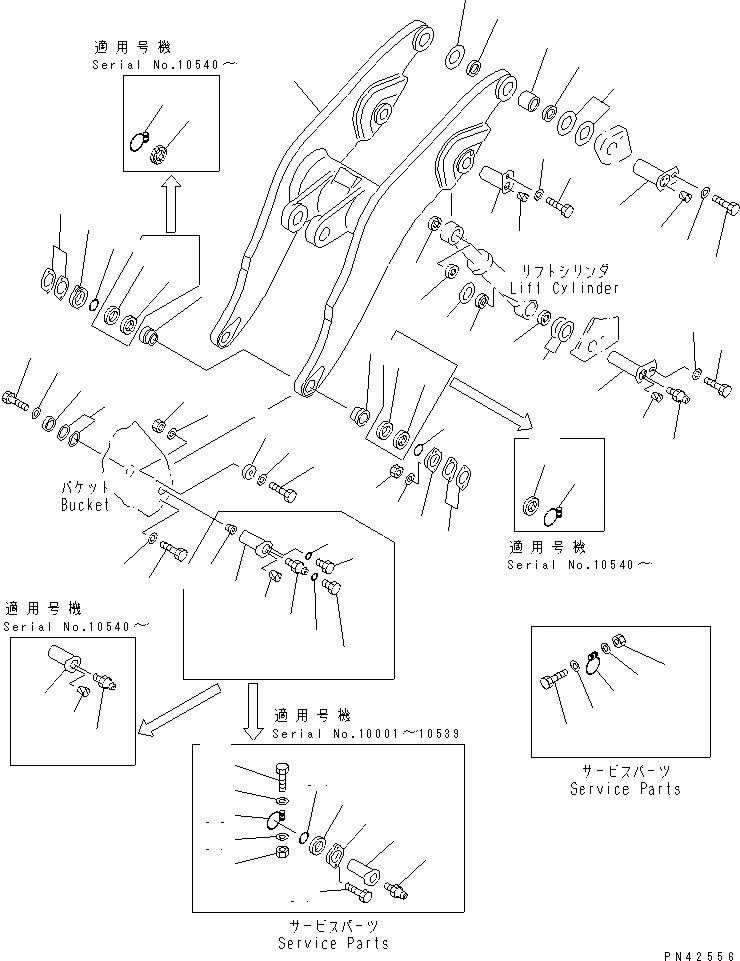 適用号機
Serial No.10540～

リフトシリンダ
Lift Cylinder

バケット
Bucket

適用号機
Serial No.10540～

適用号機
Serial No.10540～

適用号機
Serial No.10001～10539

サービスパーツ
Service Parts

サービスパーツ
Service Parts

PN42556