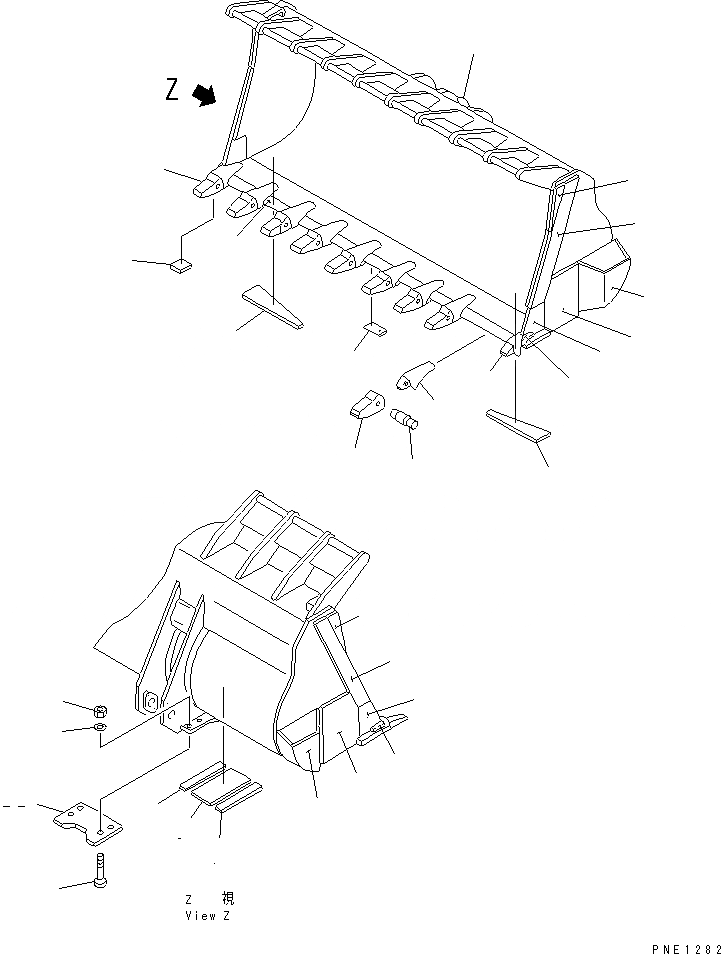 Z

Z 視
View Z

PNE1282