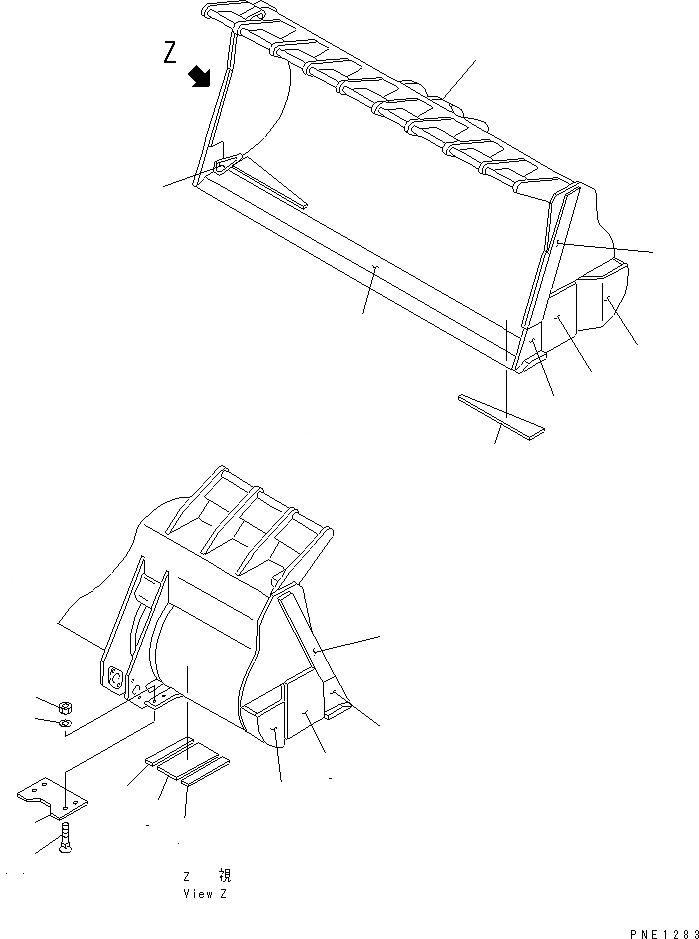 Z

Z 視
View Z

PNE1283