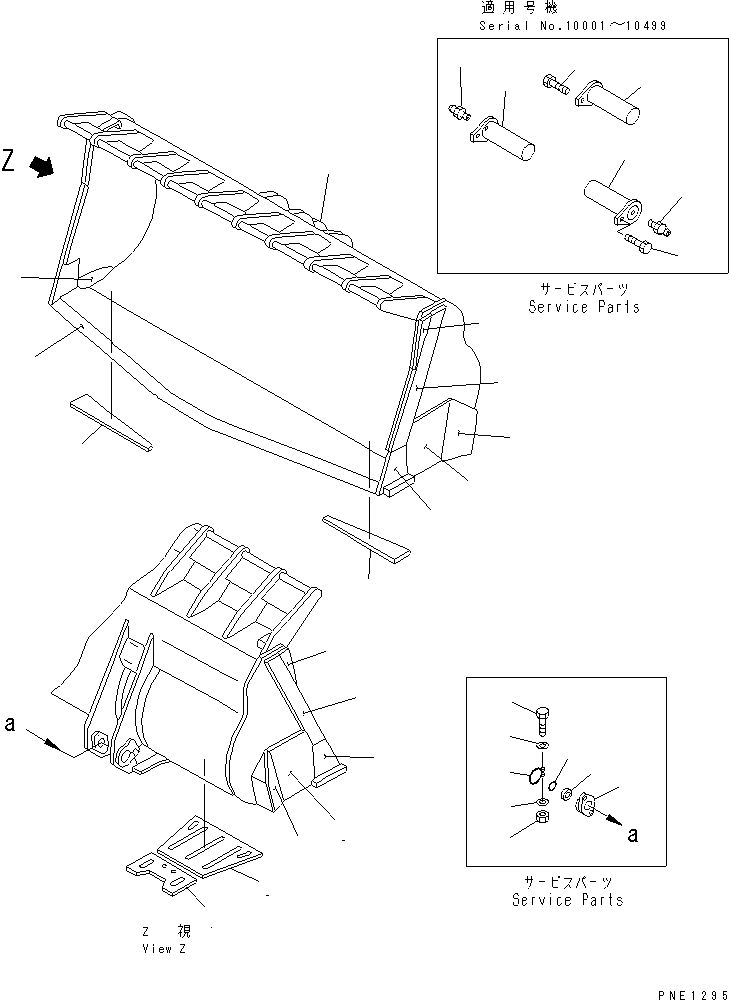 適用号機
Serial No.10001～10499

Z

サービスパーツ
Service Parts

a

a

サービスパーツ
Service Parts

Z 視
View Z

PNE1295