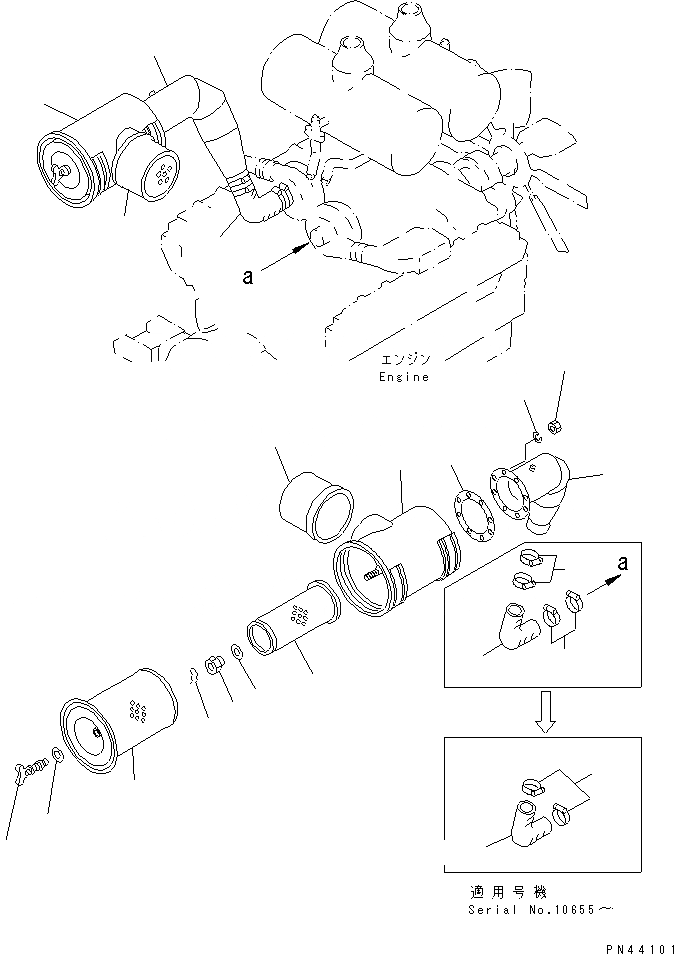 a

エンジン
Engine

a

適用号機
Serial No.10655～

PN44101