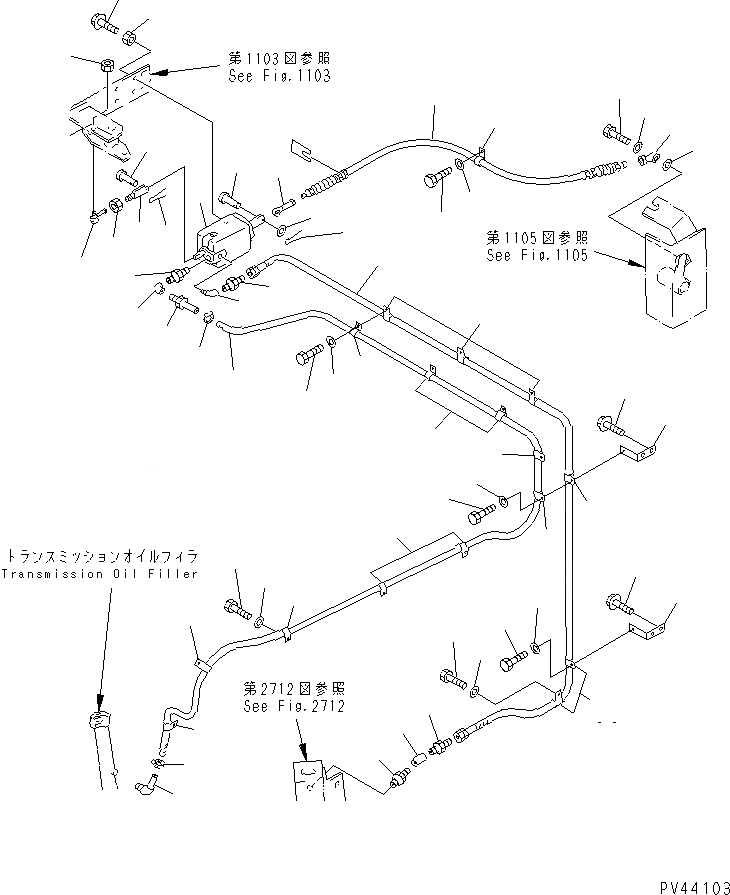 第1103図参照
See Fig.1103

第1105図参照
See Fig.1105

トランスミッションオイルフィラ
Transmission Oil Filler

第2712図参照
See Fig.2712

PV44103