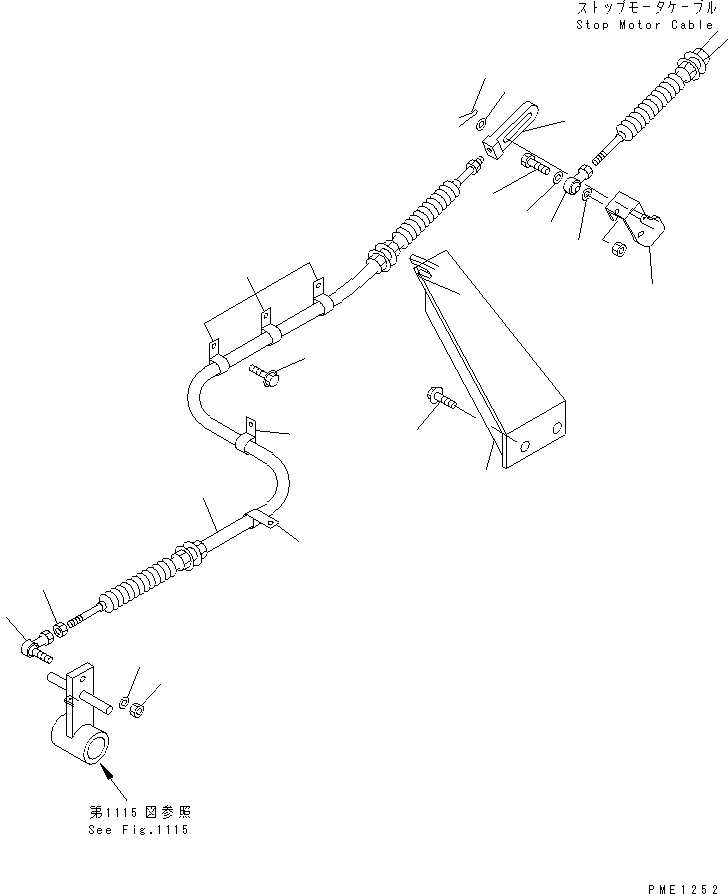 ストップモータケーブル
Stop Motor Cable

第1115図参照
See Fig.1115

PME1252