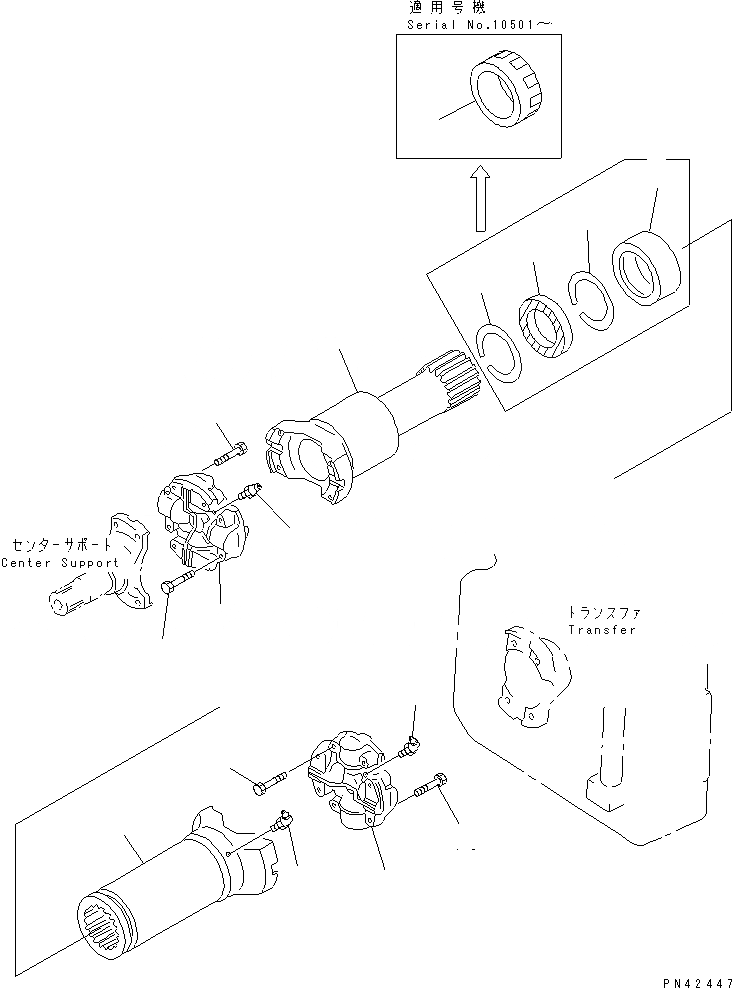 適用号機
Serial No.10501～

センターサポート
Center Support

トランスファ
Transfer

PN42447