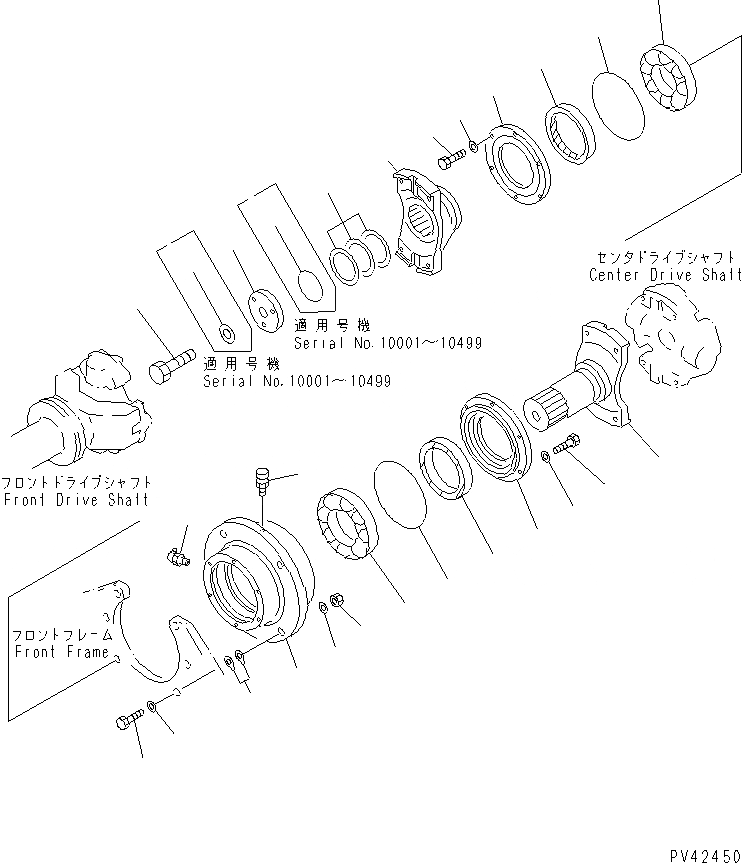 センタドライブシャフト
Center Drive Shaft

適用号機
Serial No.10001~10499

適用号機
Serial No.10001~10499

フロントドライブシャフト
Front Drive Shaft

フロントフレーム
Front Frame

PV42450