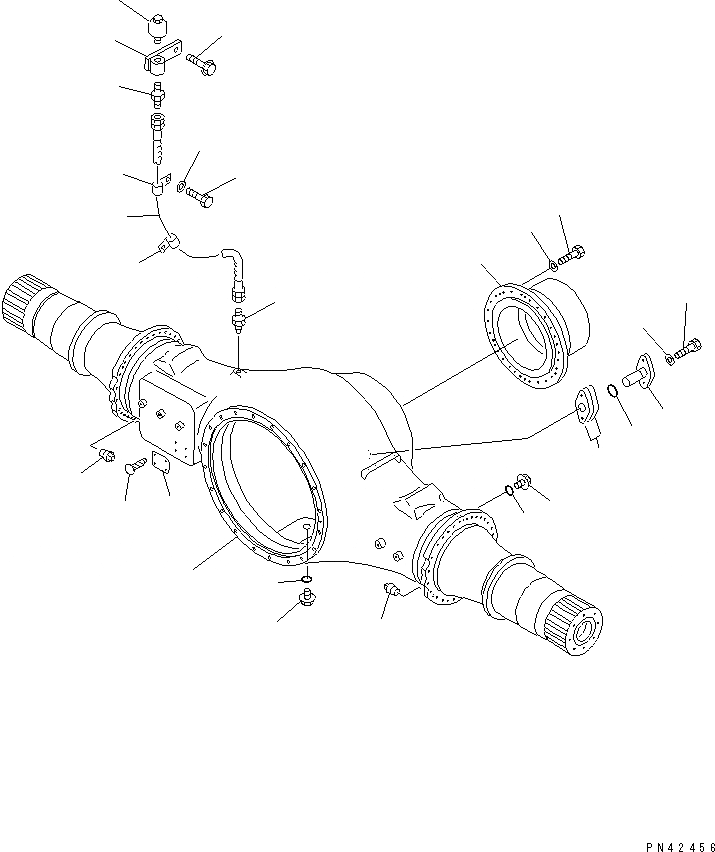 PN42456