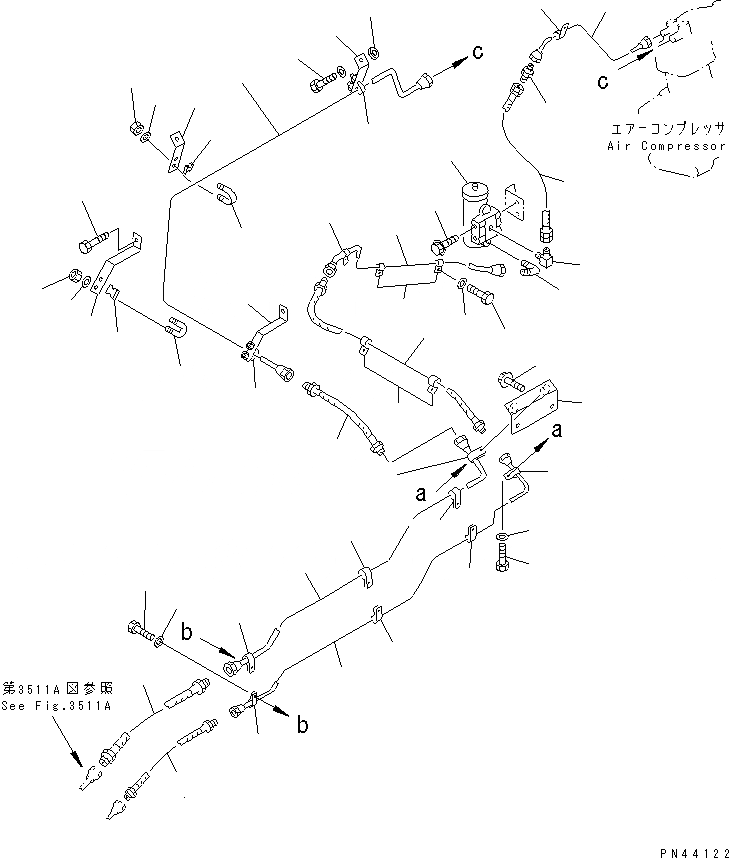 c

c

エアーコンプレッサ
Air Compressor

a

a

b

b

第3511A図参照
See Fig.3511A

PN44122