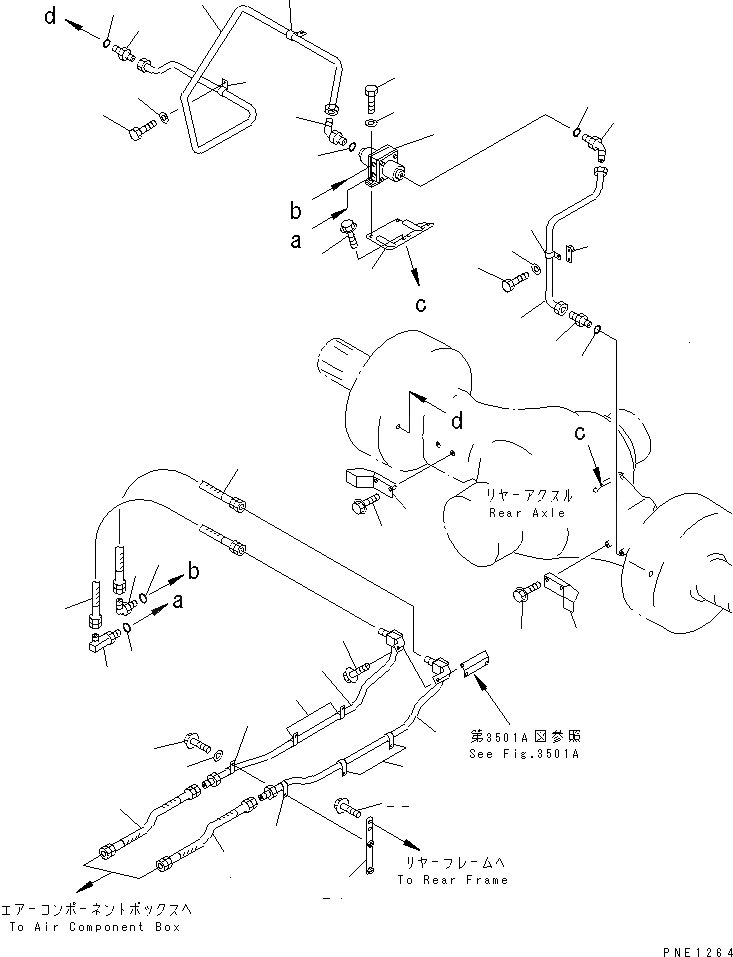 d

b

a

c

d

c

リヤーアクスル
Rear Axle

b

a

第3501A図参照
See Fig.3501A

リヤーフレームへ
To Rear Frame

エアーコンポーネントボックスへ
To Air Component Box

PNE1264