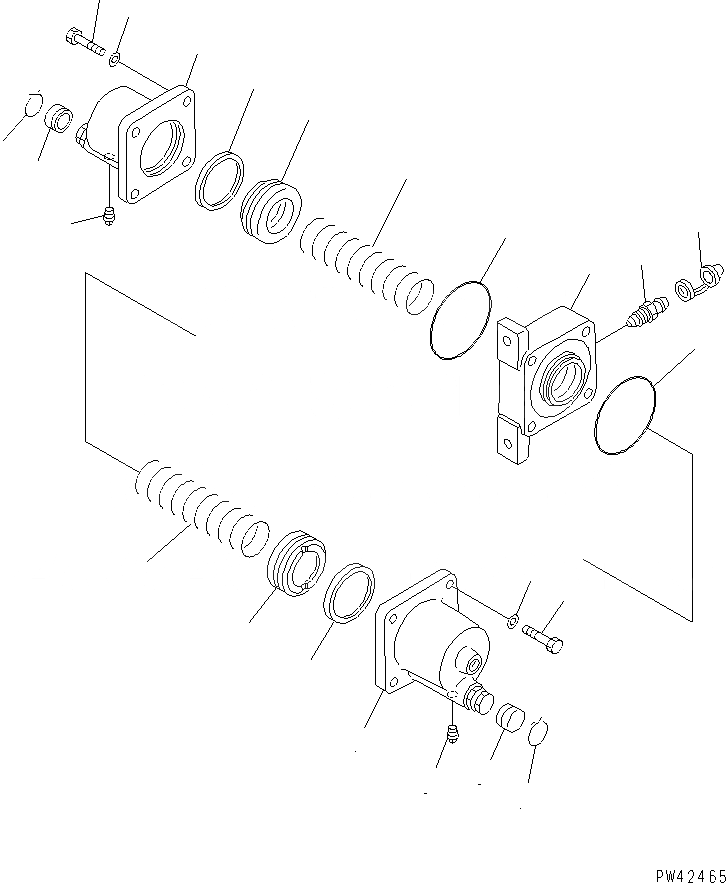 PW42465