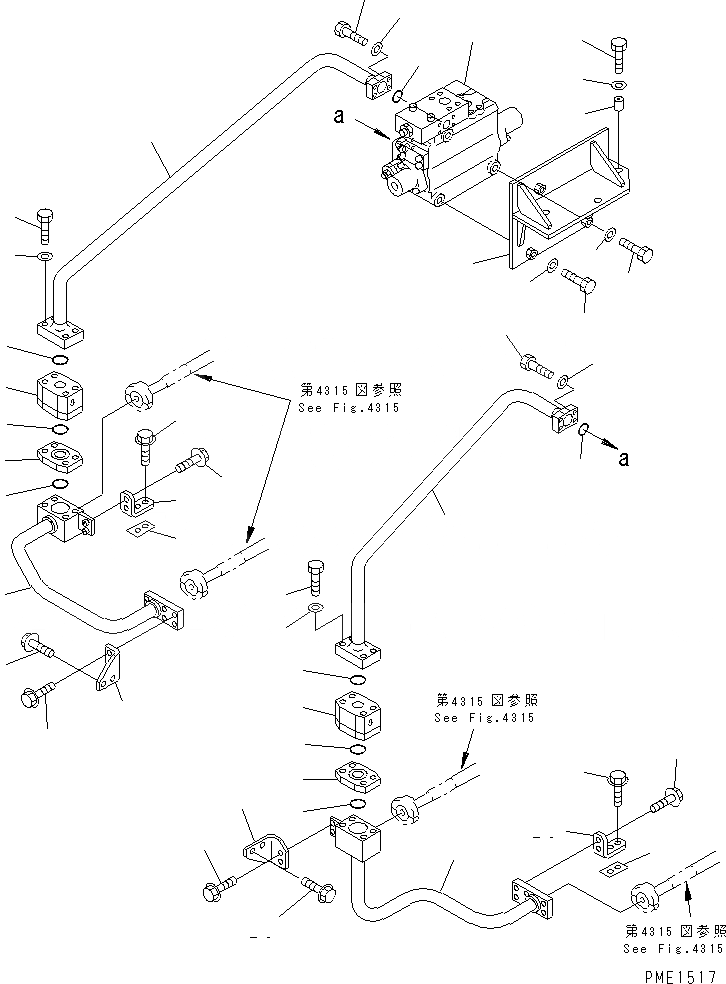 a

第4315図参照
See Fig.4315

a

第4315図参照
See Fig.4315

第4315図参照
See Fig.4315

PME1517