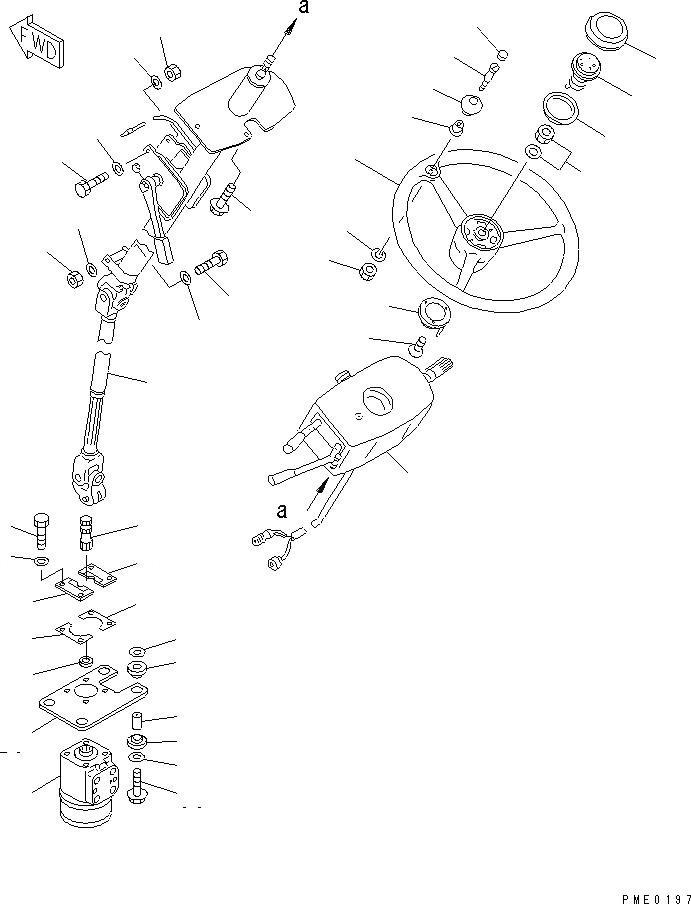 FWD

a

a

PME0197