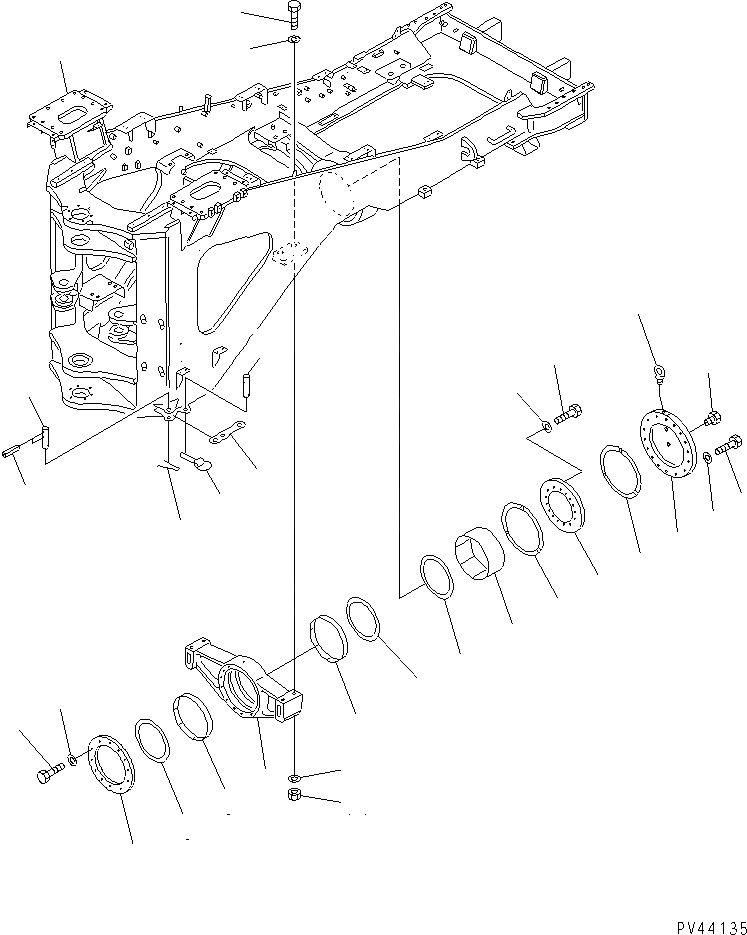 PV44135