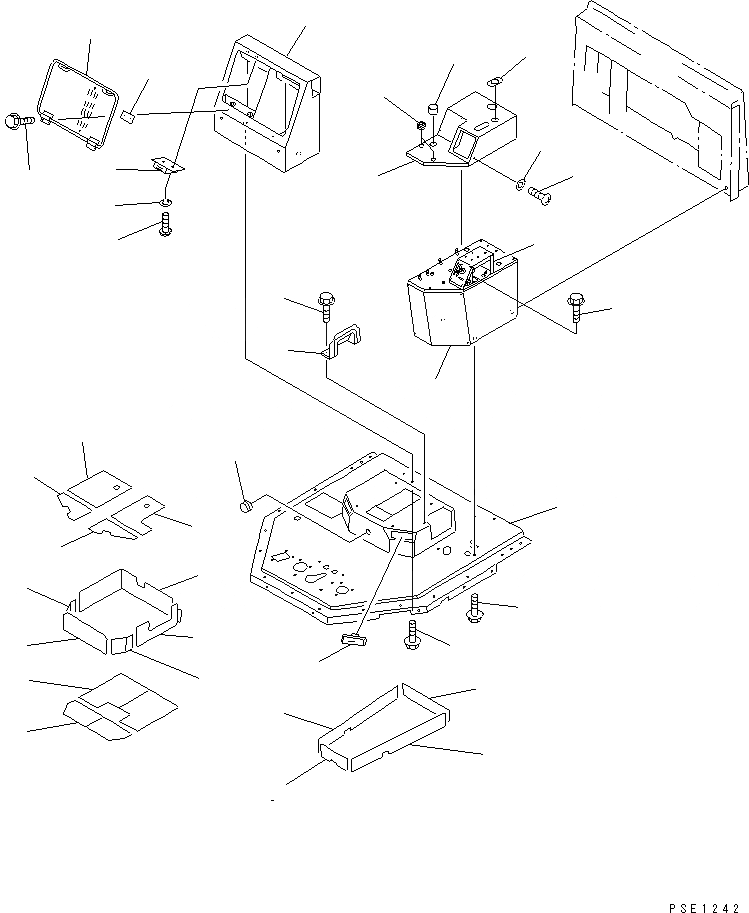 PSE1242