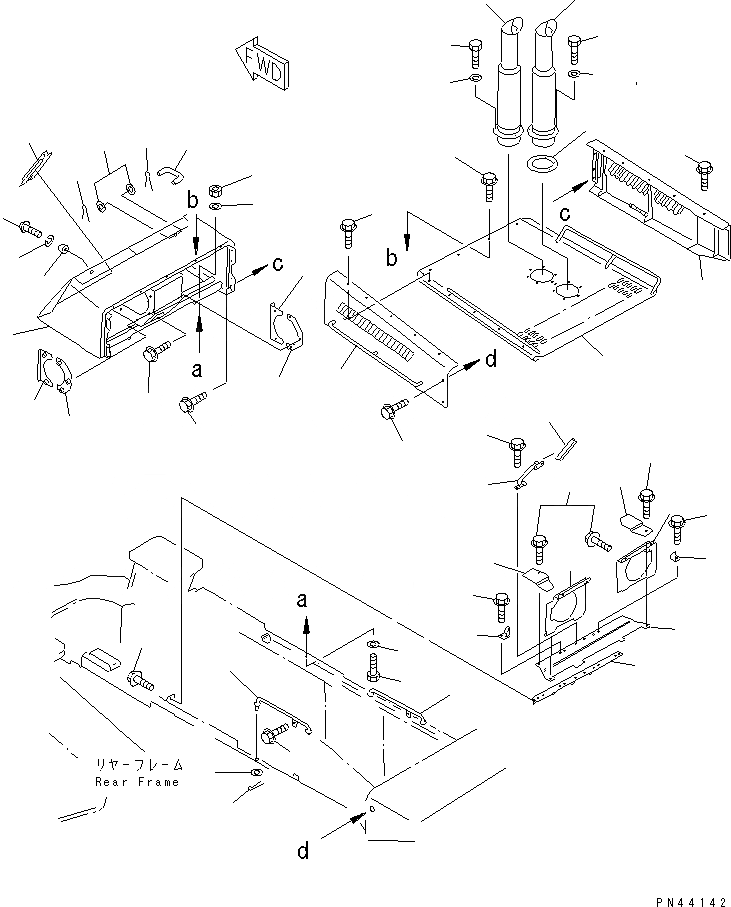 FWD

b
c
a

b
c
d

a
リヤーフレーム
Rear Frame
d

PN44142