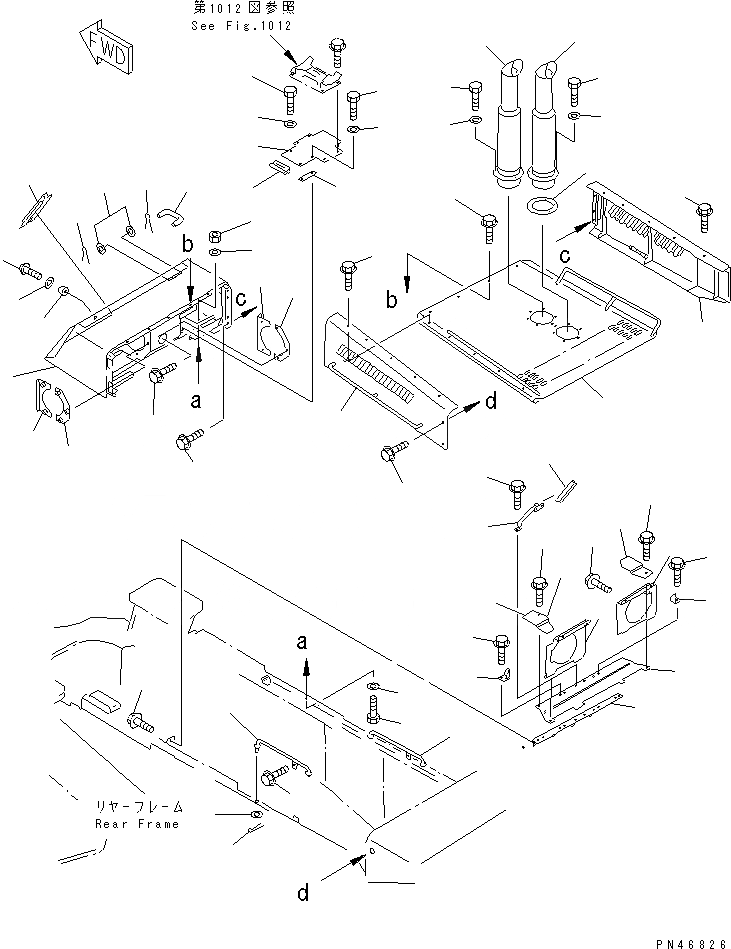 第1012図参照
See Fig.1012

FWD

b
c
a
b
c
d

a

リヤーフレーム
Rear Frame

d

PN46826