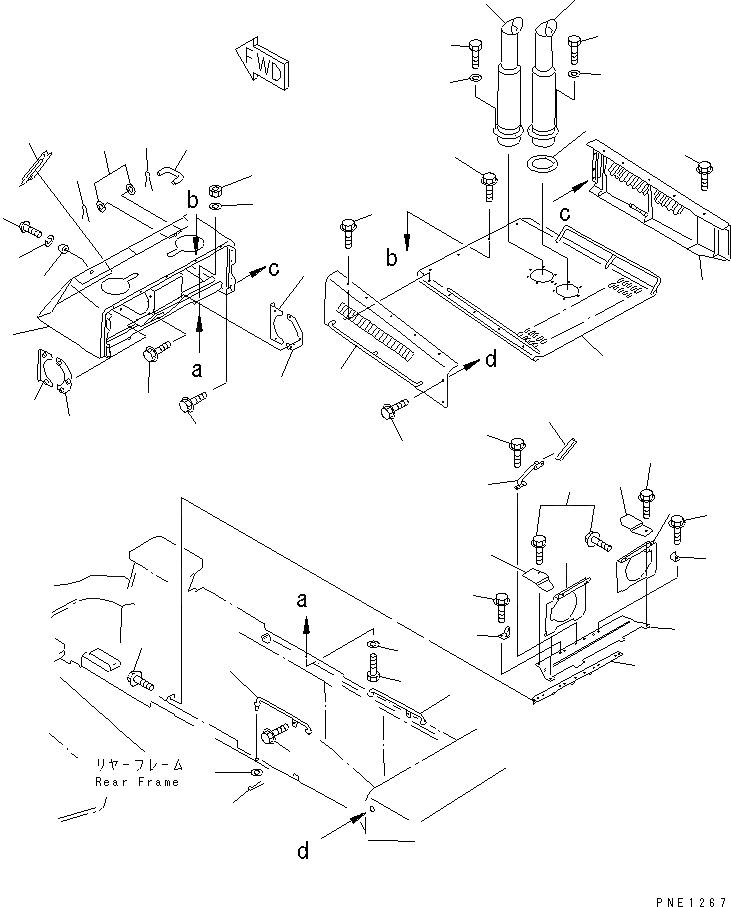 FWD

b

c

a

b

c

d

a

リヤーフレーム
Rear Frame

d

PNE1267