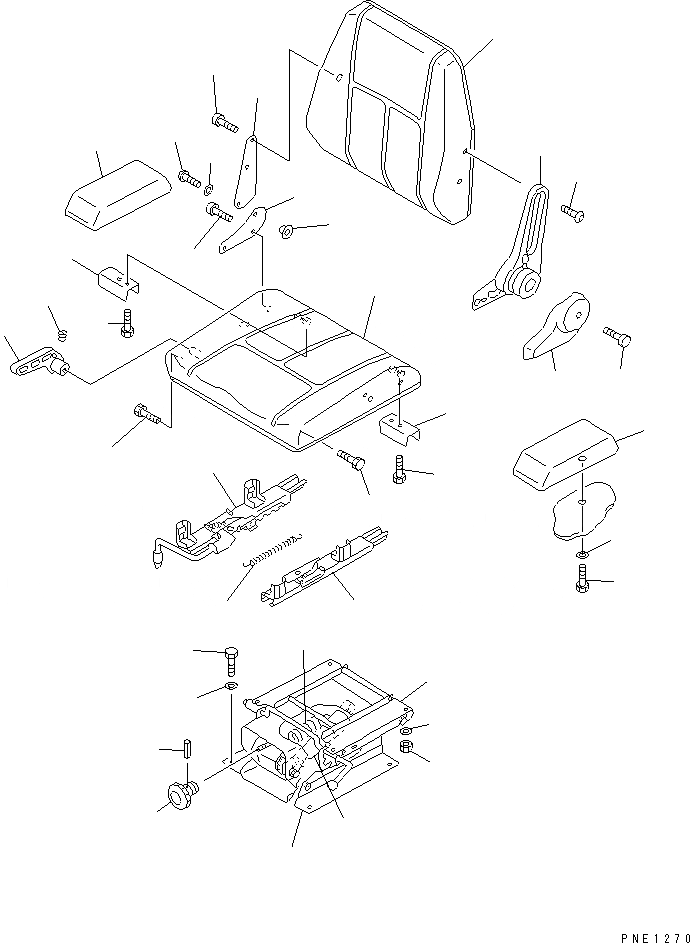 PNE1270