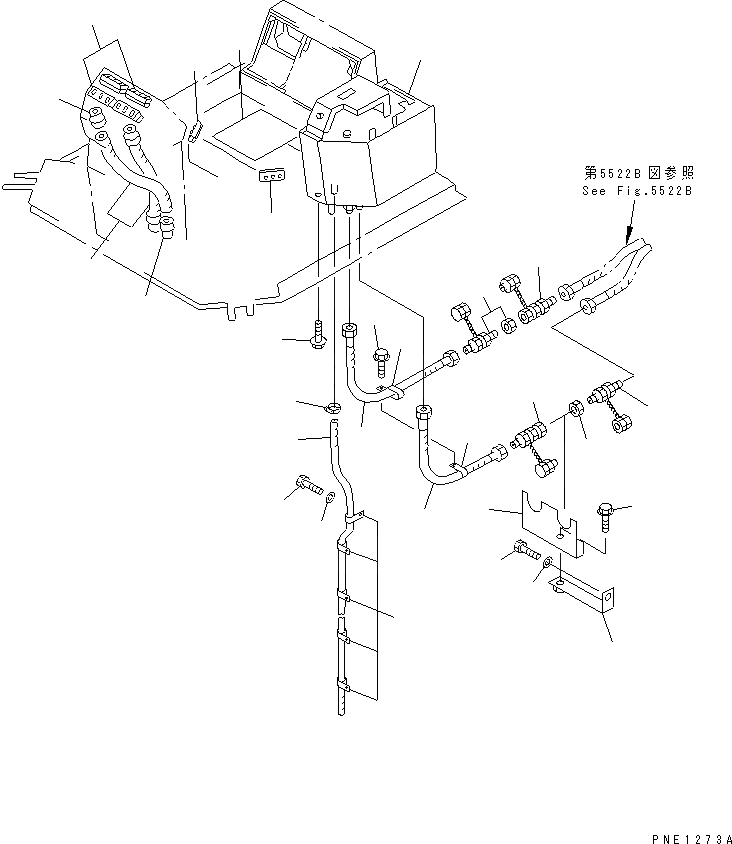 第5522B図参照
See Fig.5522B

PNE1273A