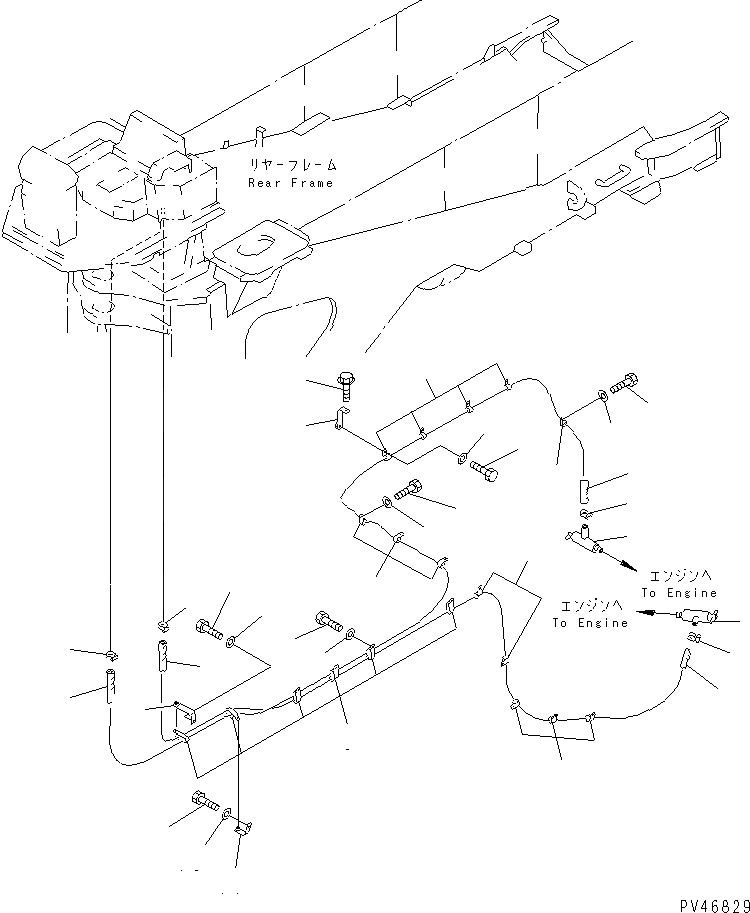 リヤーフレーム
Rear Frame

エンジンへ
To Engine

エンジンへ
To Engine

PV46829