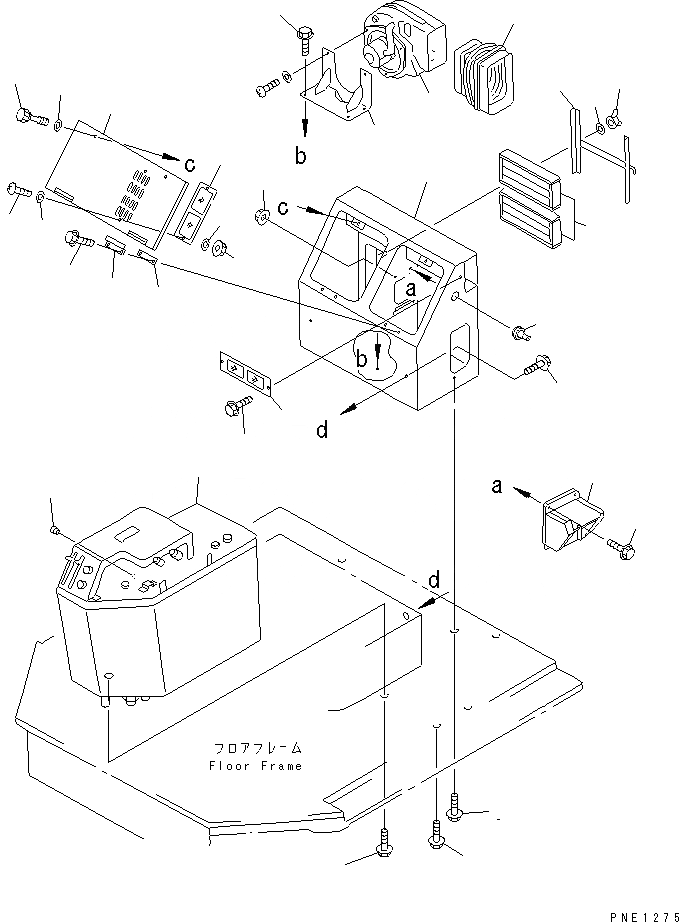 b
c
c
a
b
d
a
d
フロアフレーム
Floor Frame
PNE1275