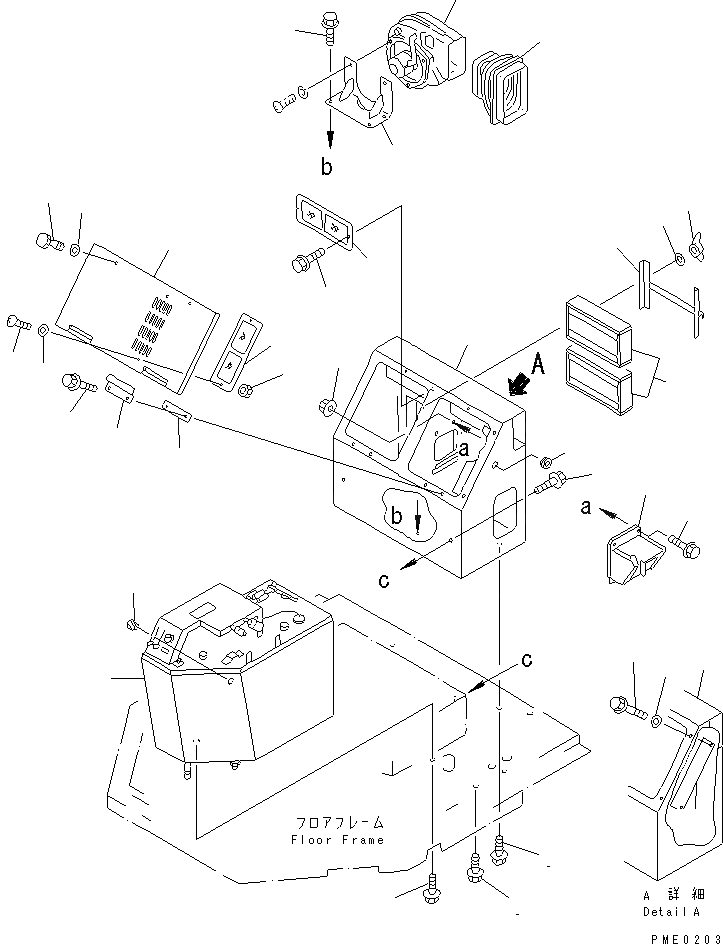 b

A

a

b

a

c

c

フロアフレーム
Floor Frame

A 詳細
Detail A

PME0203