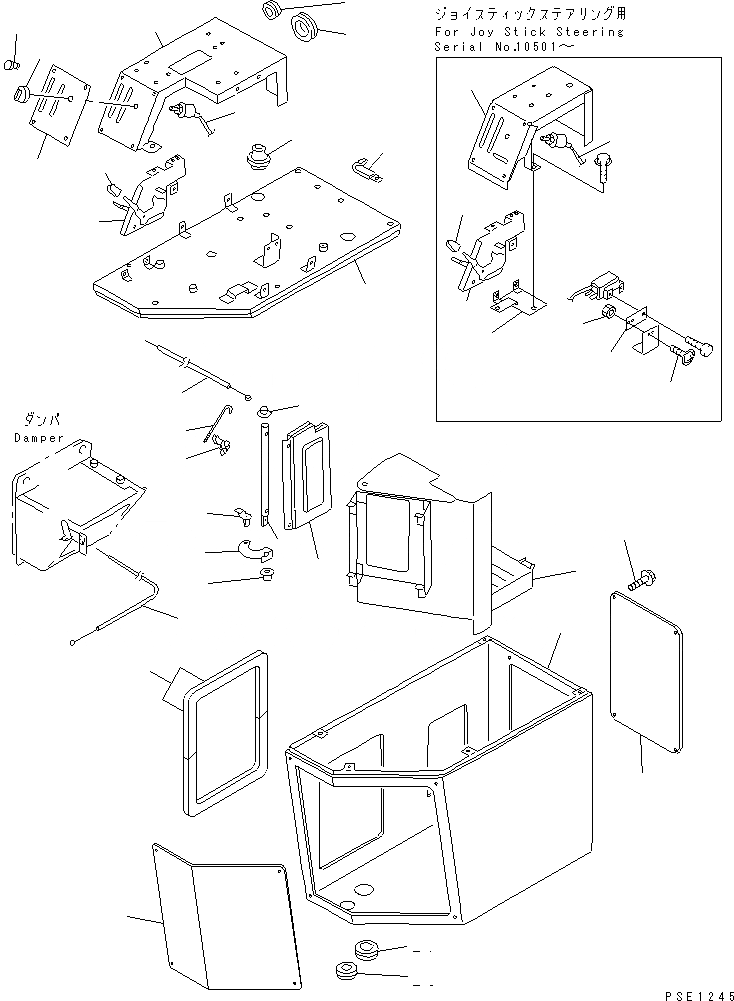 ジョイスティックステアリング用
For Joy Stick Steering
Serial No.10501～

ダンパ
Damper

PSE1245