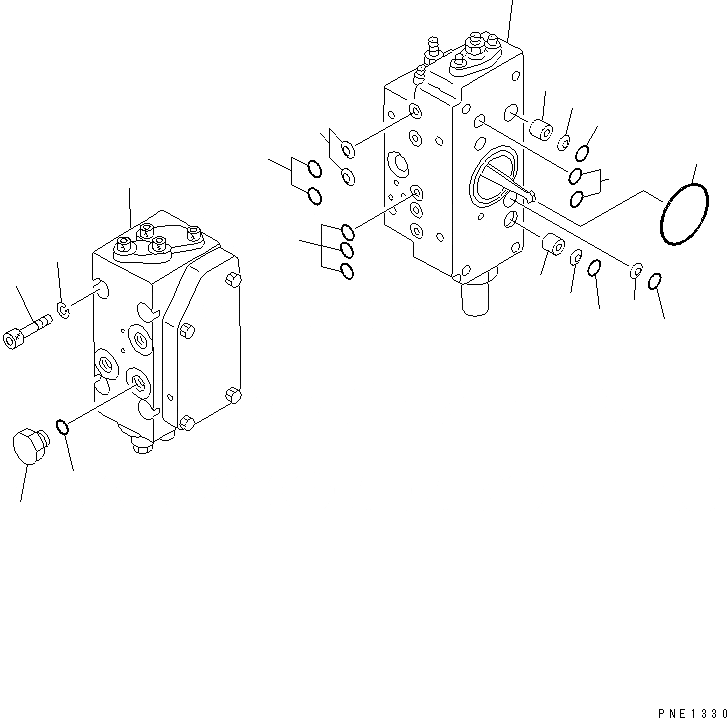 PNE1330