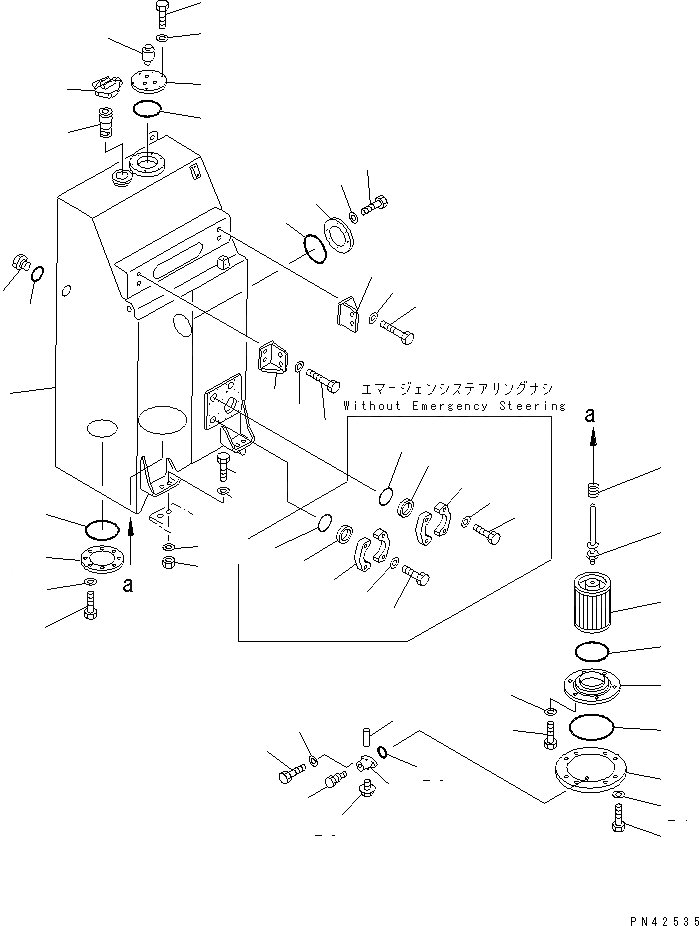 エマージェンシステアリングナシ
Without Emergency Steering

a

a

PN42535