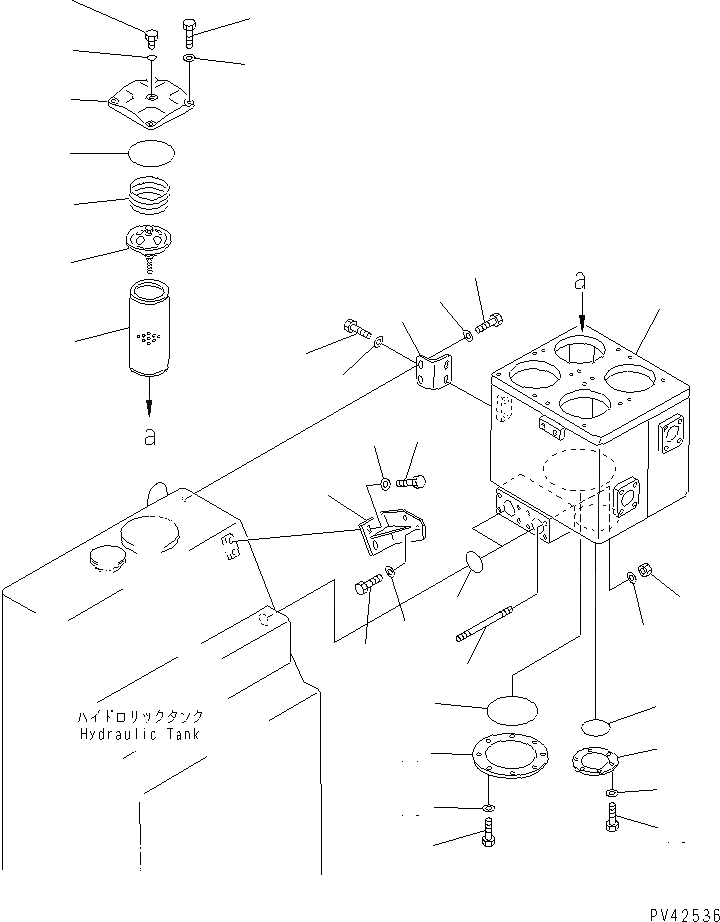 a

a

ハイドロリックタンク
Hydraulic Tank

PV42536