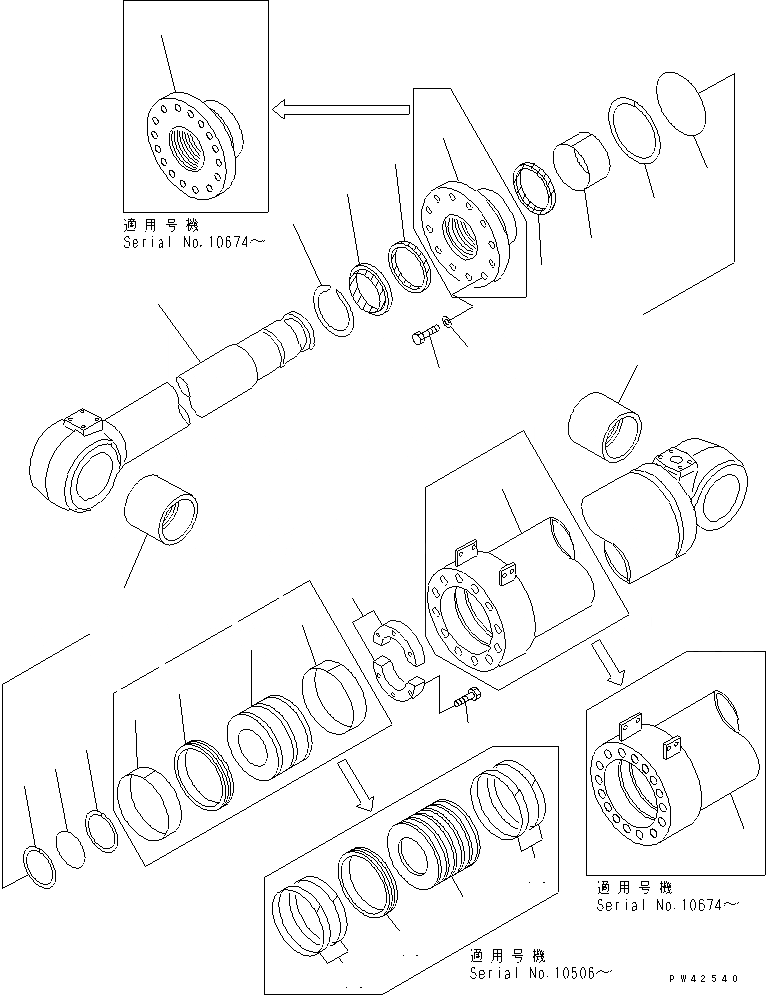 適用号機
Serial No.10674～

適用号機
Serial No.10674～

適用号機
Serial No.10506～

PW42540