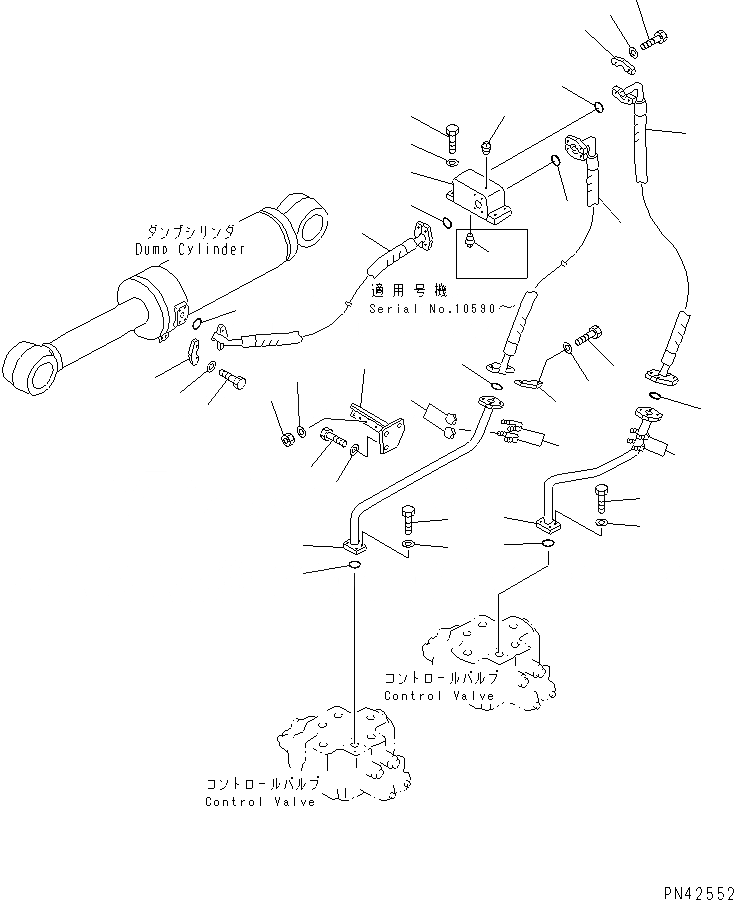 ダンプシリンダ
Dump Cylinder

適用号機
Serial No.10590～

コントロールバルブ
Control Valve

コントロールバルブ
Control Valve

PN42552