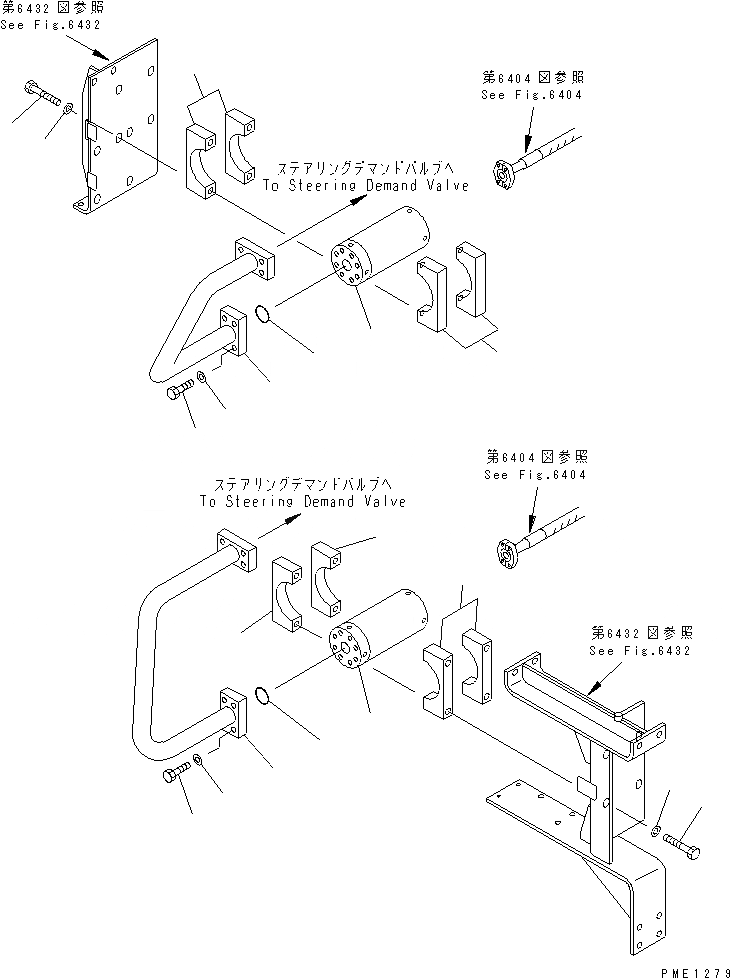 第6432図参照
See Fig.6432

第6404図参照
See Fig.6404

ステアリングデマンドバルブへ
To Steering Demand Valve

第6404図参照
See Fig.6404

ステアリングデマンドバルブへ
To Steering Demand Valve

第6432図参照
See Fig.6432

PME1279