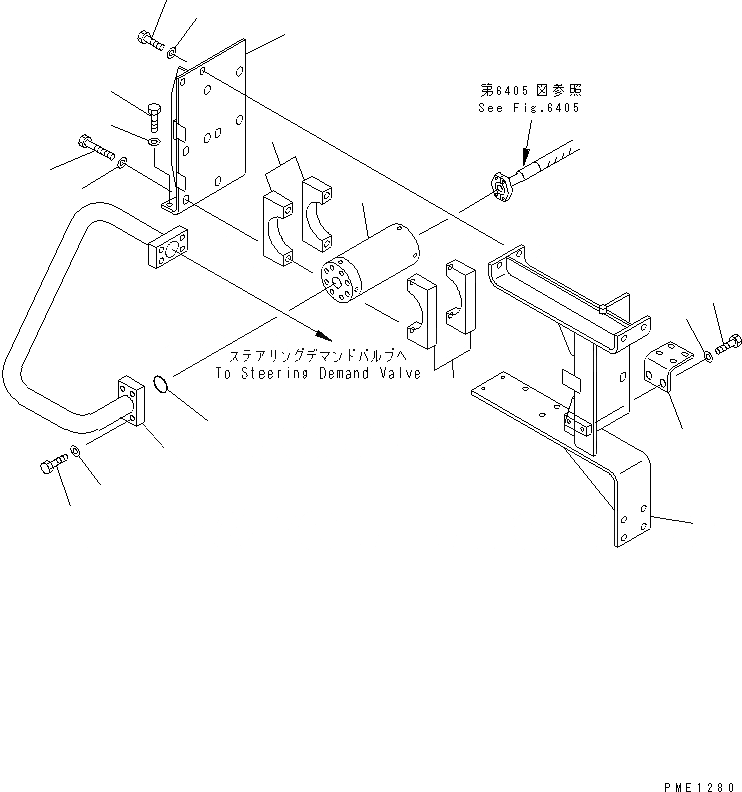 第6405図参照
See Fig.6405

ステアリングデマンドバルブへ
To Steering Demand Valve

PME1280