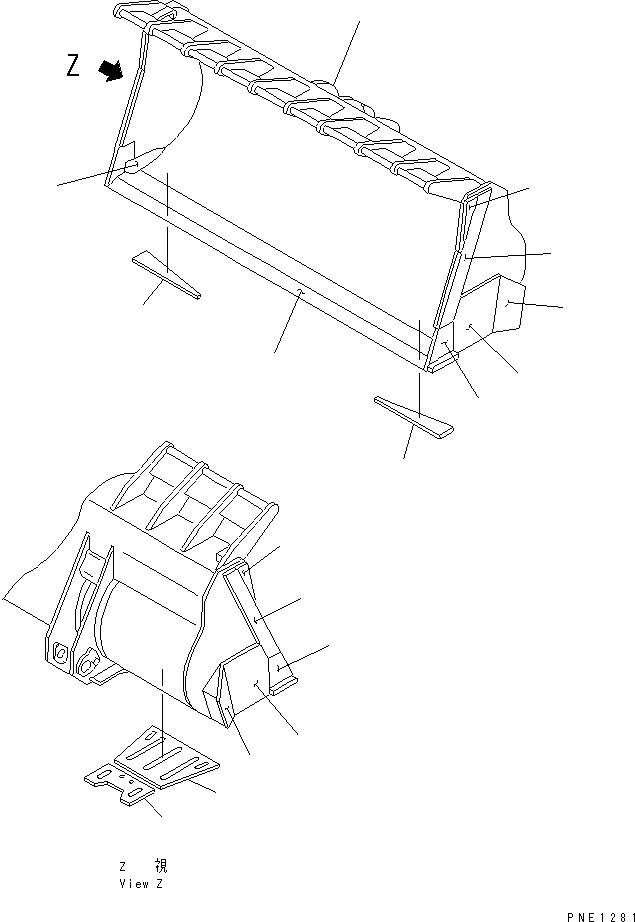 Z

Z 視
View Z

PNE1281