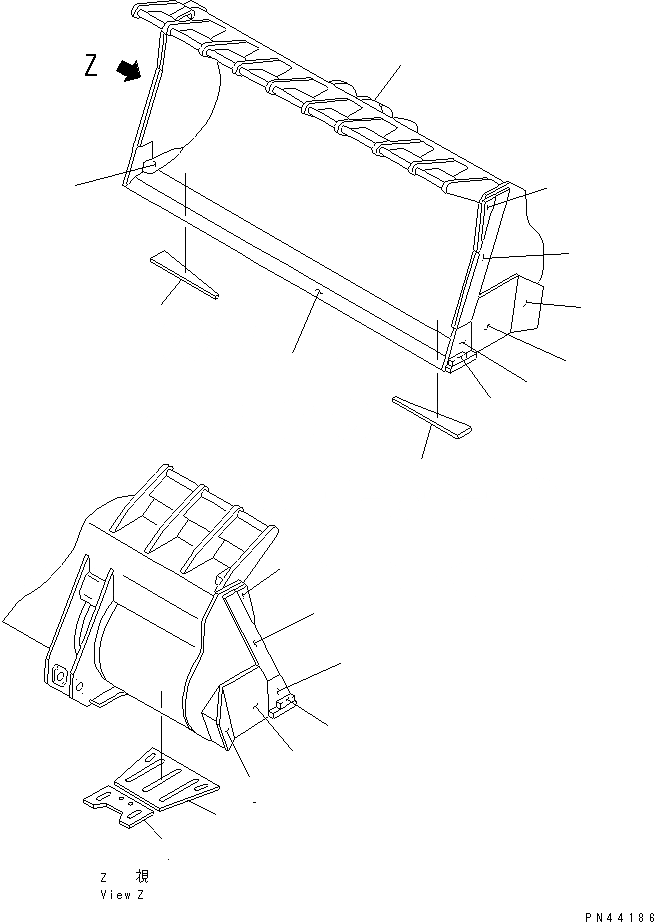 Z

Z 視
View Z

PN44186