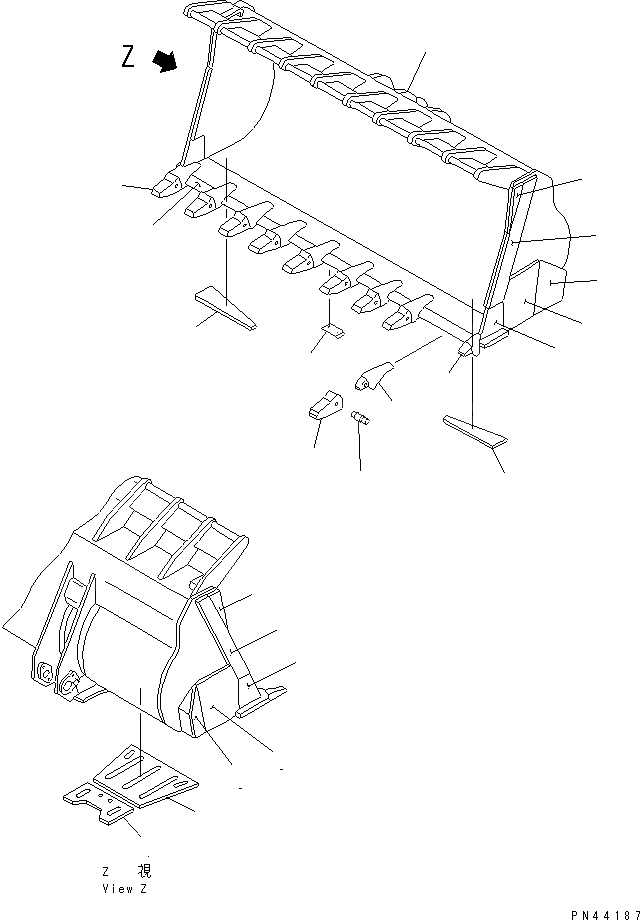 Z

Z 視
View Z

PN44187