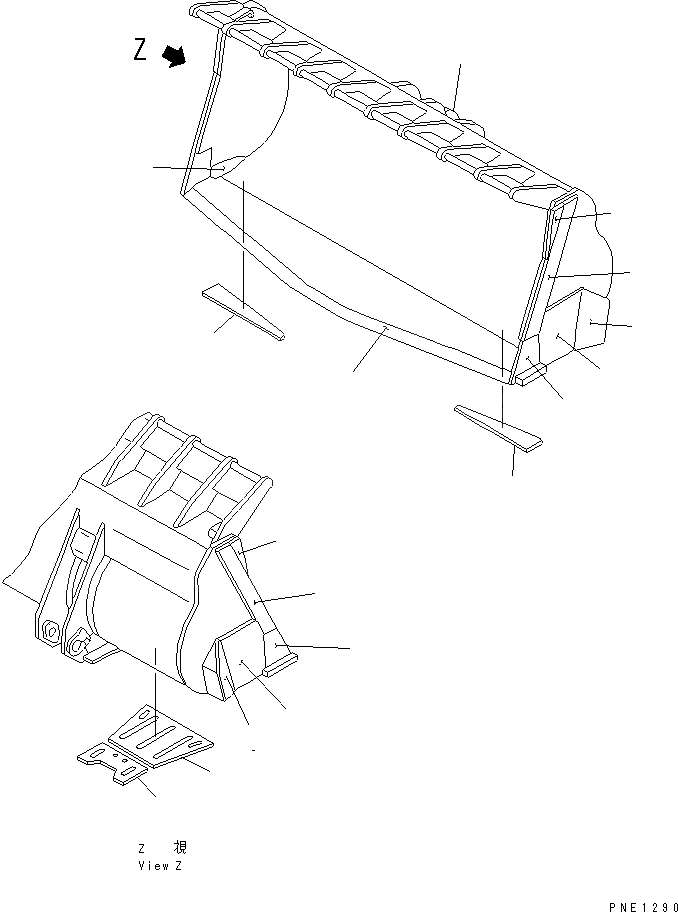 Z

Z 視
View Z

PNE1290