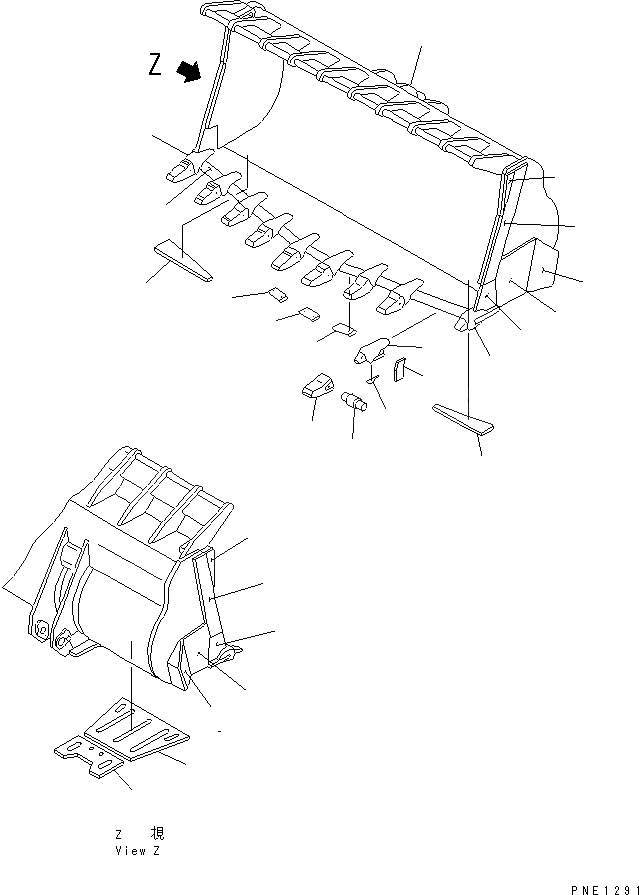 Z

Z 視
View Z

PNE1291