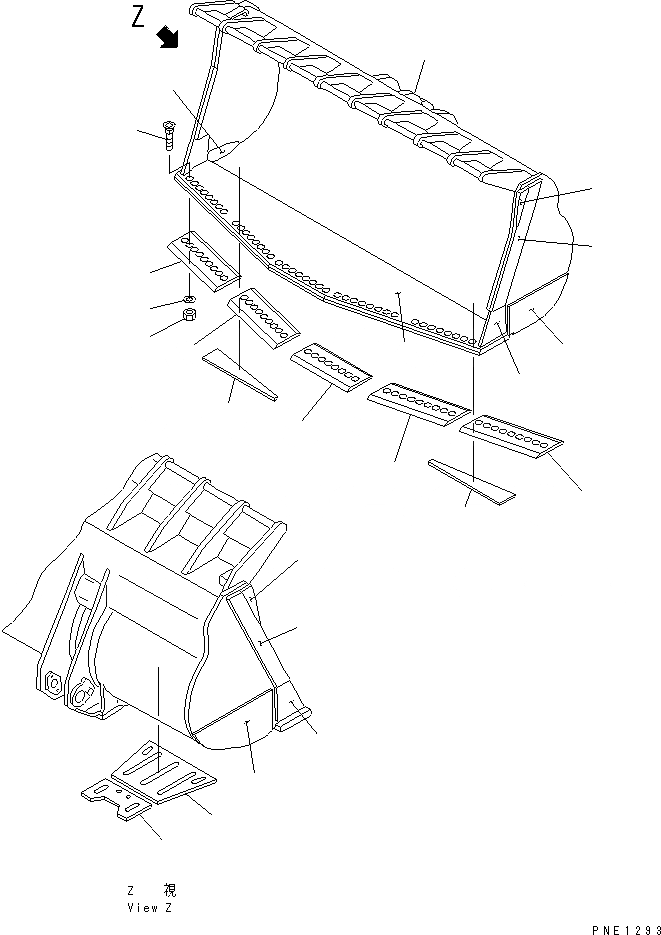 Z

Z 視
View Z

PNE1293