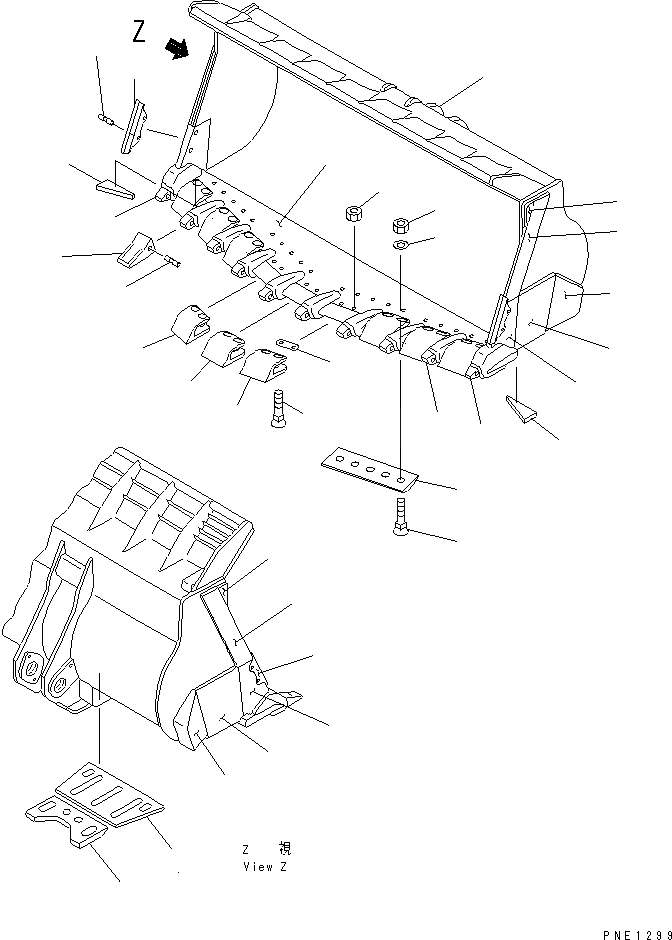 Z

Z 視
View Z

PNE1299