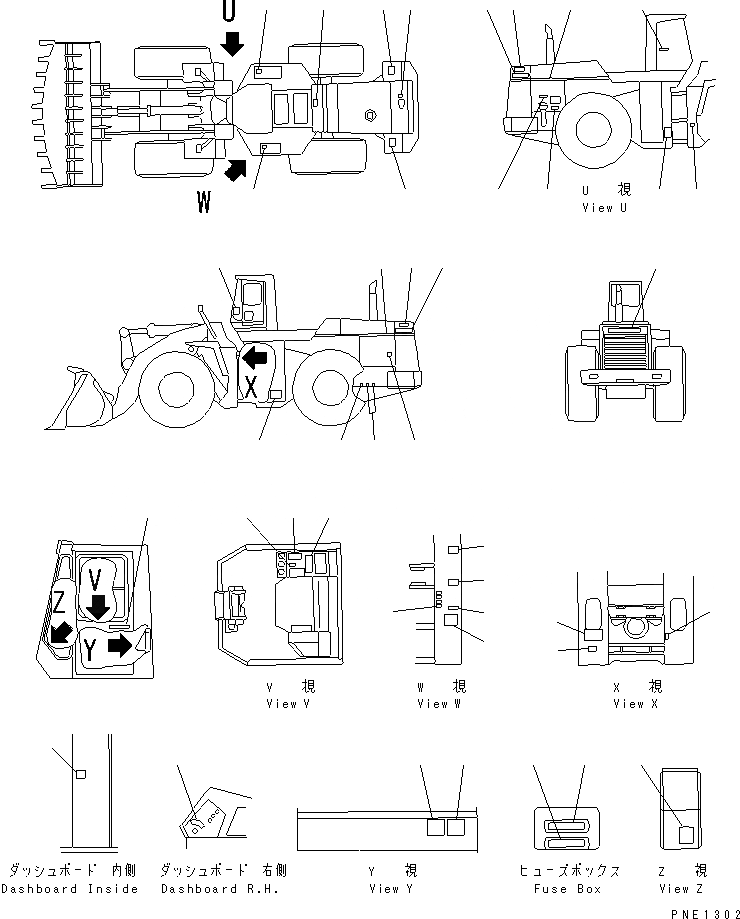 U

W

U 視
View U

X

V

Z

Y

V 視
View V

W 視
View W

X 視
View X

ダッシュボード 内側
Dashboard Inside

ダッシュボード 右側
Dashboard R.H.

Y 視
View Y

ヒューズボックス
Fuse Box

Z 視
View Z

PNE1302