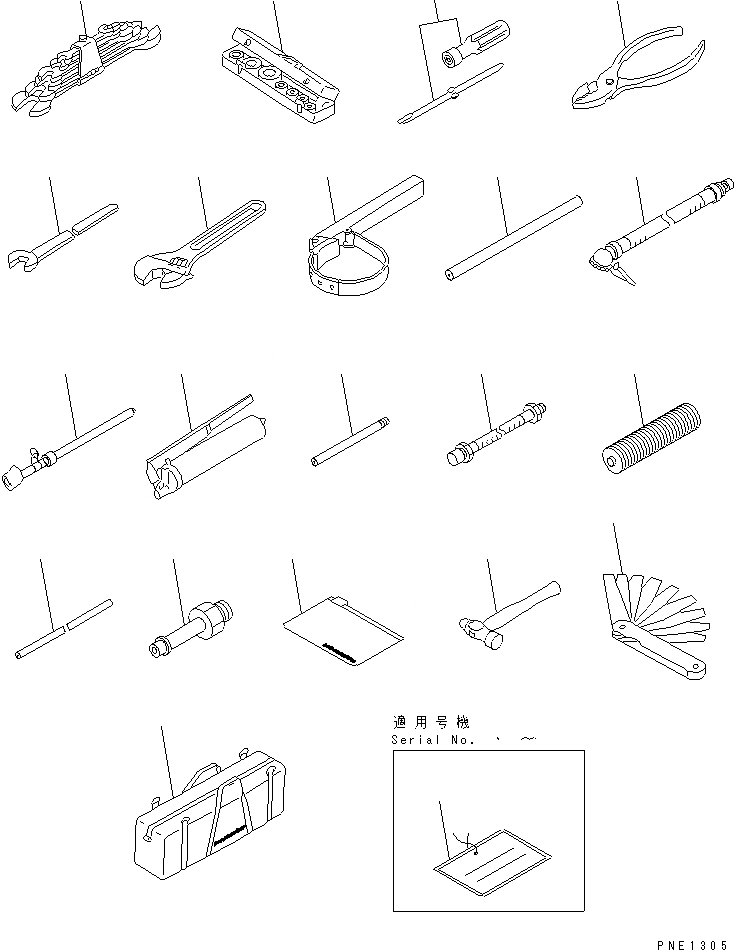 適用号機
Serial No. 、 ~

PNE1305