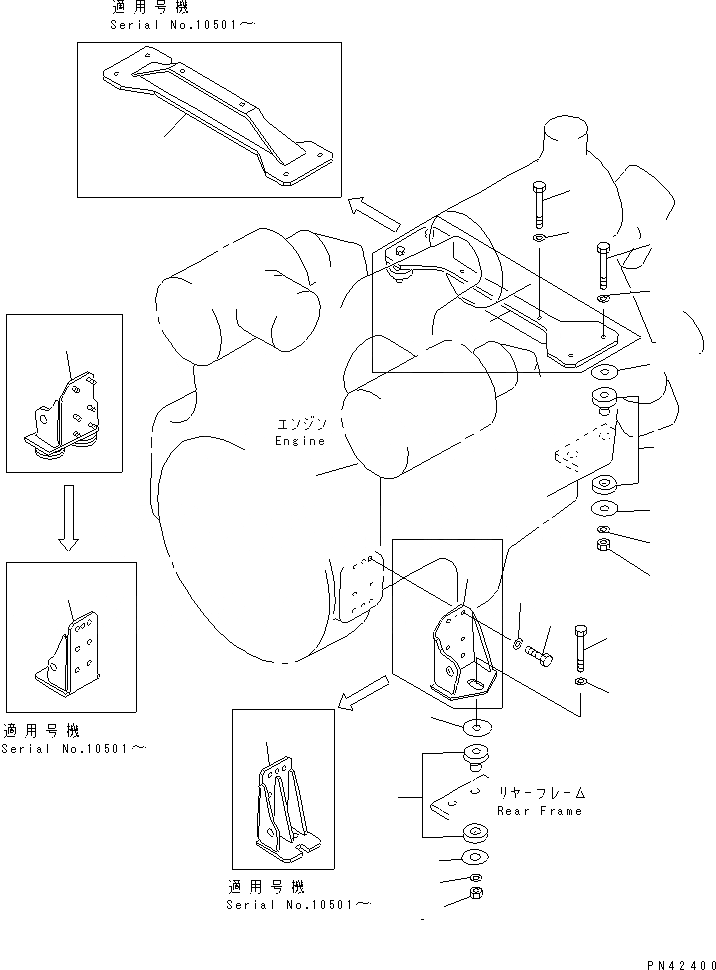 適用号機
Serial No.10501～

エンジン
Engine

適用号機
Serial No.10501～

リヤーフレーム
Rear Frame

適用号機
Serial No.10501～

PN42400