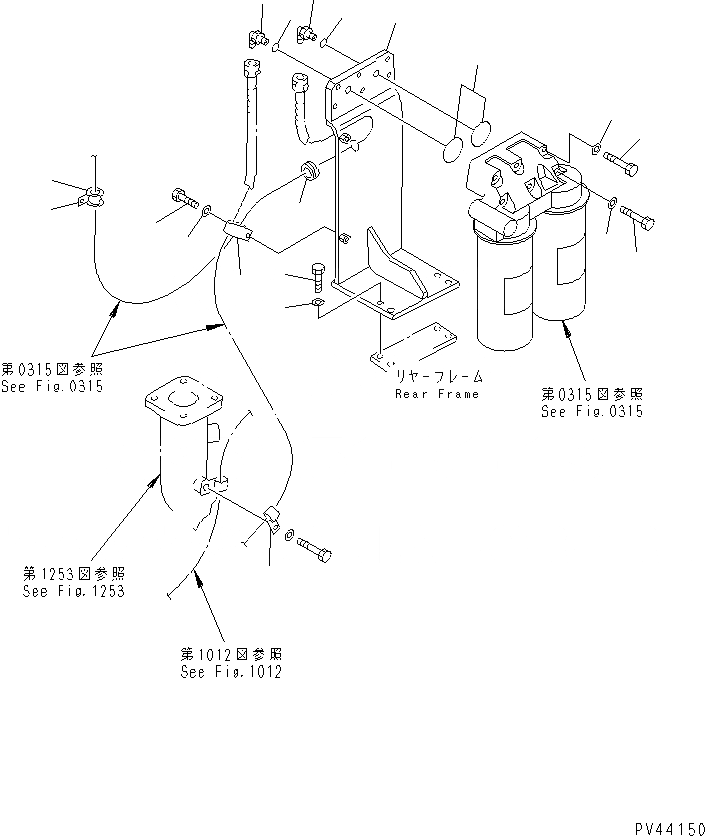 第0315図参照
See Fig.0315

リヤーフレーム
Rear Frame

第0315図参照
See Fig.0315

第1253図参照
See Fig.1253

第1012図参照
See Fig.1012

PV44150