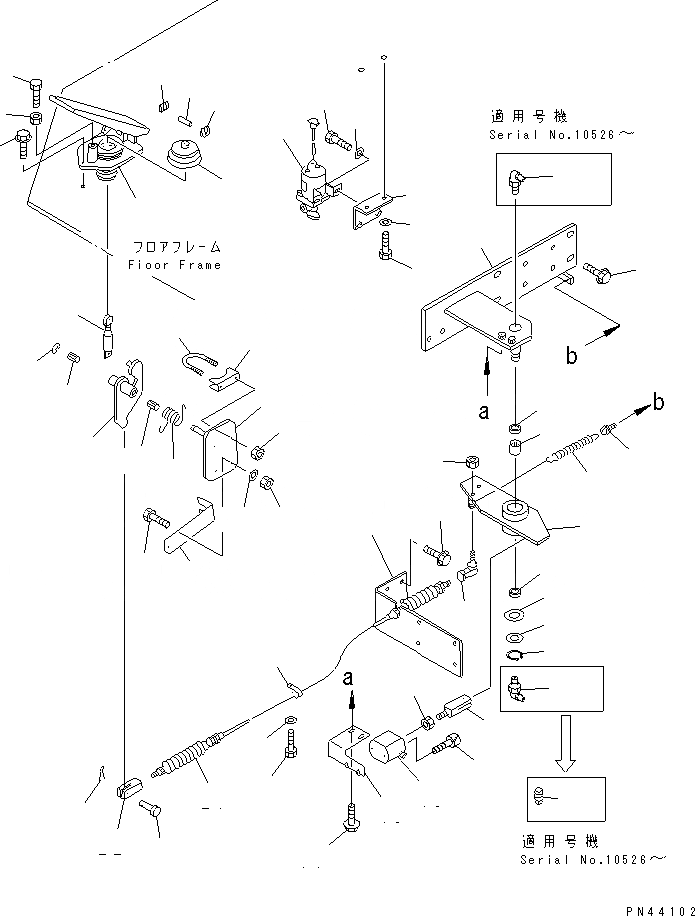 適用号機
Serial No.10526～

フロアフレーム
Fioor Frame

b

a

b

a

適用号機
Serial No.10526～

PN44102