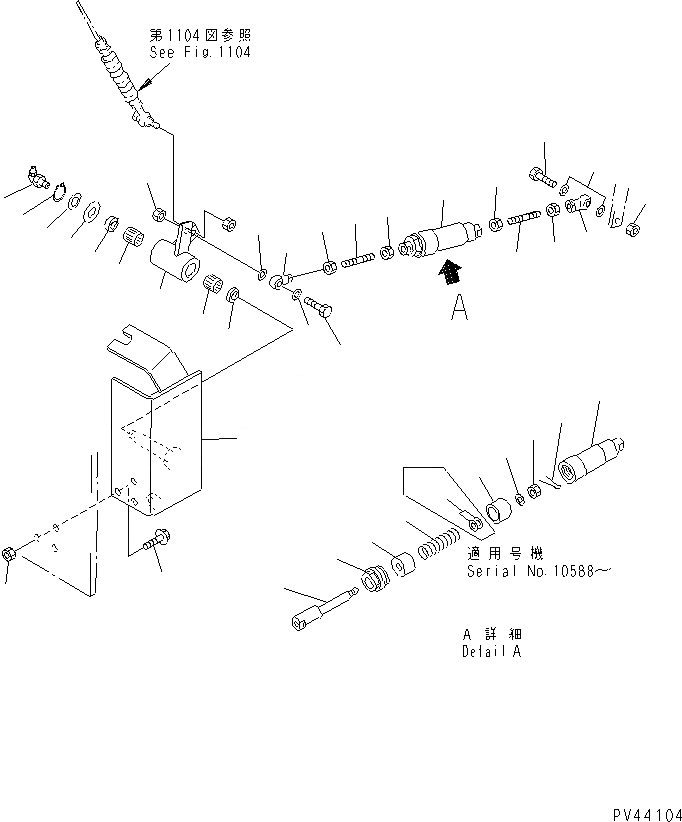 第1104図参照
See Fig.1104

A

適用号機
Serial No.10588～

A 詳細
Detail A

PV44104