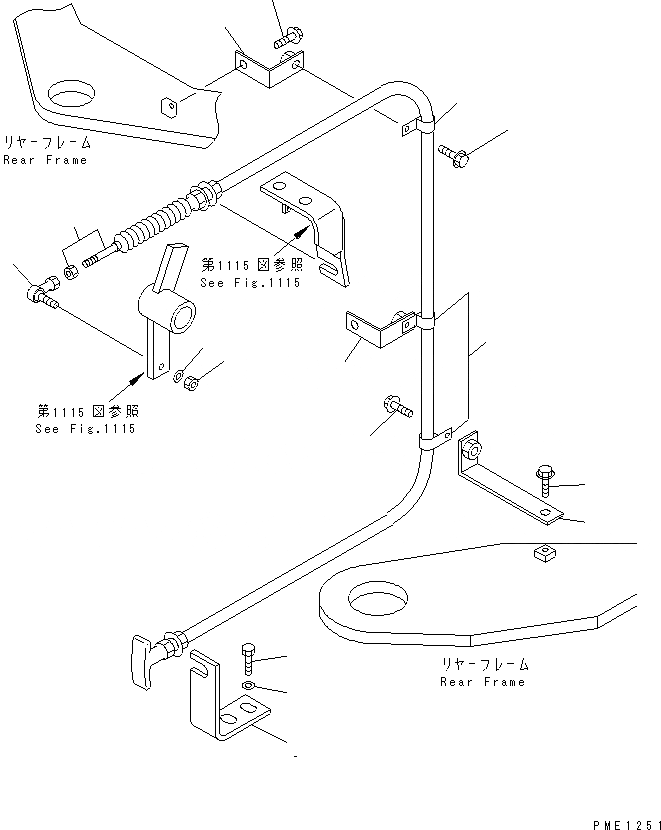 リヤーフレーム
Rear Frame

第1115図参照
See Fig.1115

第1115図参照
See Fig.1115

リヤーフレーム
Rear Frame

PME1251