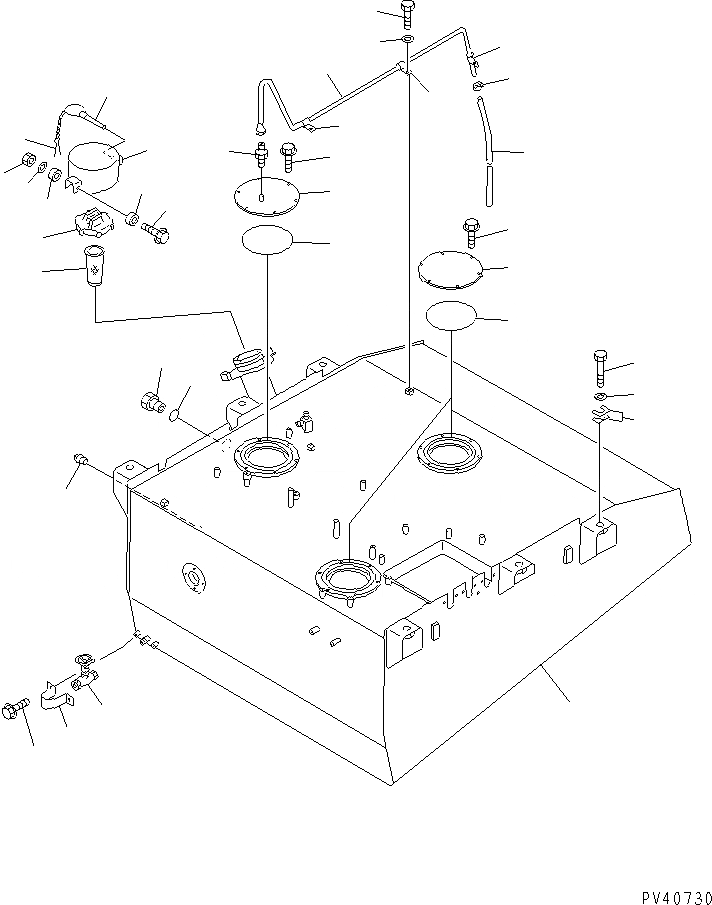 PV40730